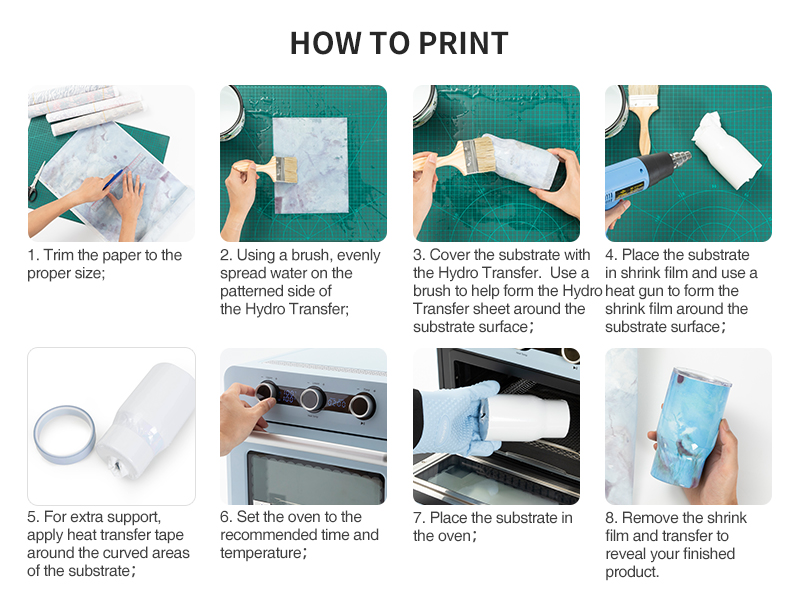 HOW TO PRINT

1. Trim the paper to the proper size;

2. Using a brush, evenly spread water on the patterned side of the Hydro Transfer;

3. Cover the substrate with the Hydro Transfer. Use a brush to help form the Hydro Transfer sheet around the substrate surface；

4. Place the substrate in shrink film and use a heat gun to form the shrink film around the substrate surface；

5. For extra support, apply heat transfer tape around the curved areas of the substrate；

6. Set the oven to the recommended time and temperature；

7. Place the substrate in the oven；

8. Remove the shrink film and transfer to reveal your finished product.